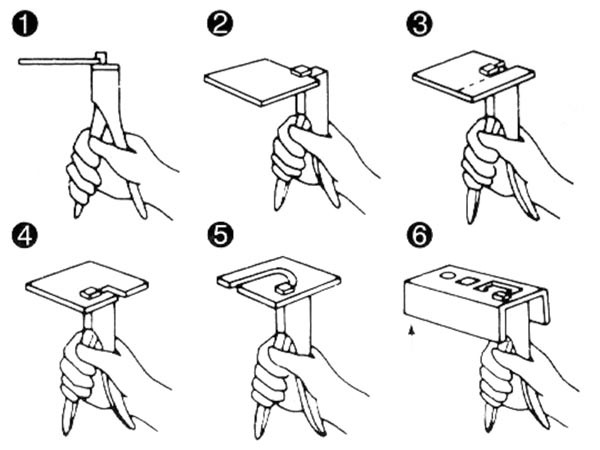 1

2

3

4

5

6