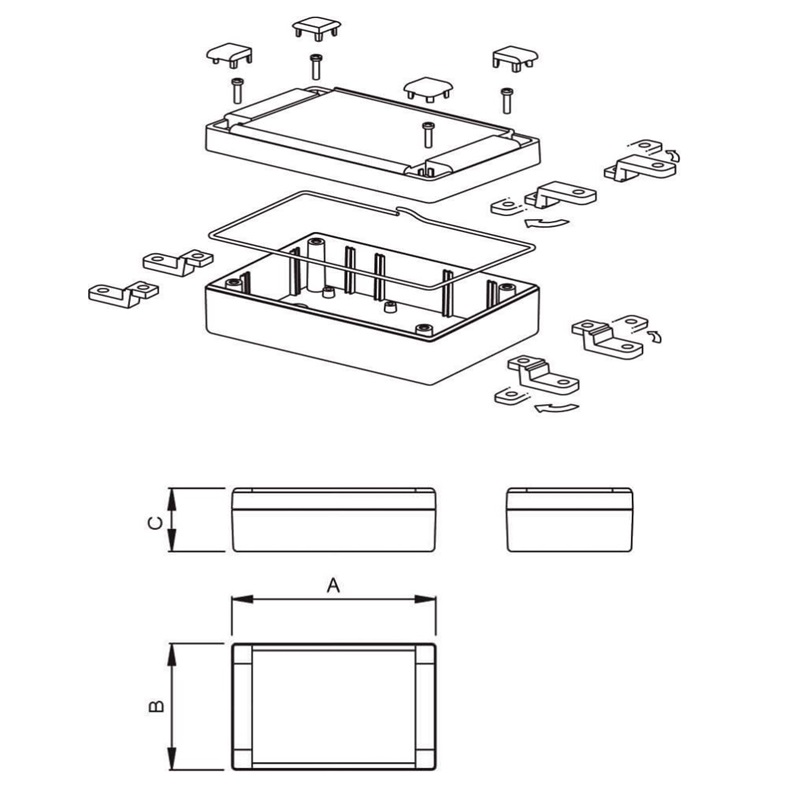 C

A

B