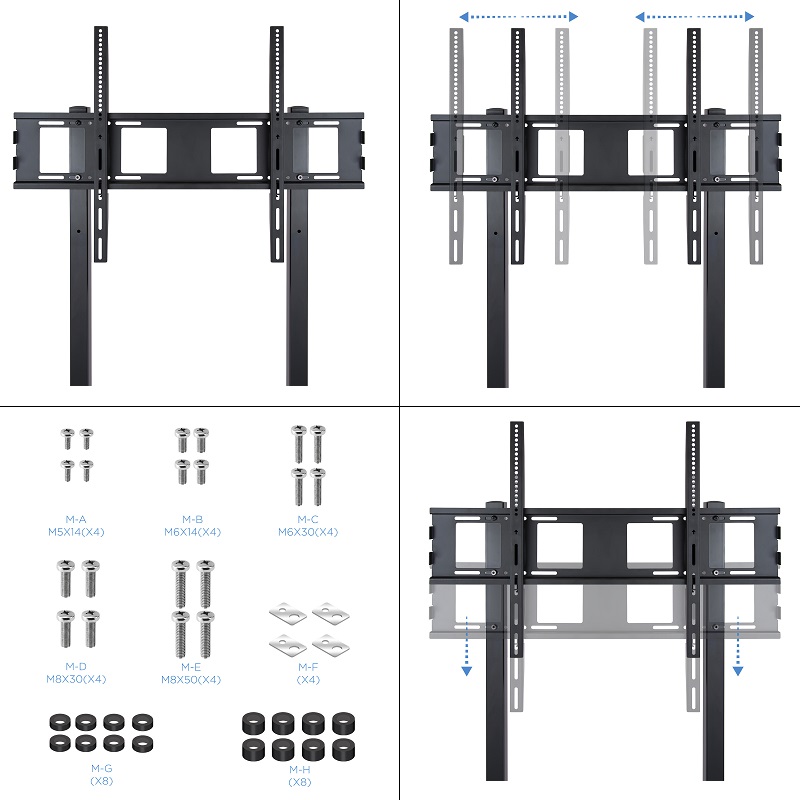 M-A
M5X14(X4)

M-B
M6X14(X4)

M-C
M6X30(X4)

M-D
M8X30(X4)

M-E
M8X50(X4)

M-F
(X4)

M-G
(X8)

M-H
(X8)