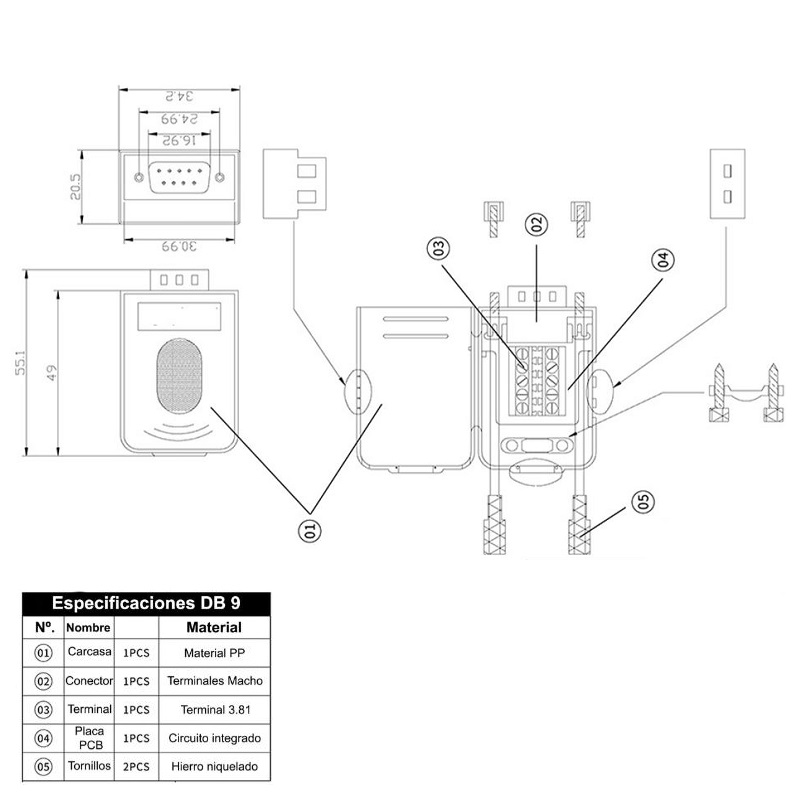 34.2
24.99
16.92
20.5
30.99
55.1
49
01
02
03
04
05

Especificaciones DB 9

| Nº. | Nombre | | Material |
|---|---|---|---|
| 01 | Carcasa | 1PCS | Material PP |
| 02 | Conector | 1PCS | Terminales Macho |
| 03 | Terminal | 1PCS | Terminal 3.81 |
| 04 | Placa PCB | 1PCS | Circuito integrado |
| 05 | Tornillos | 2PCS | Hierro niquelado |