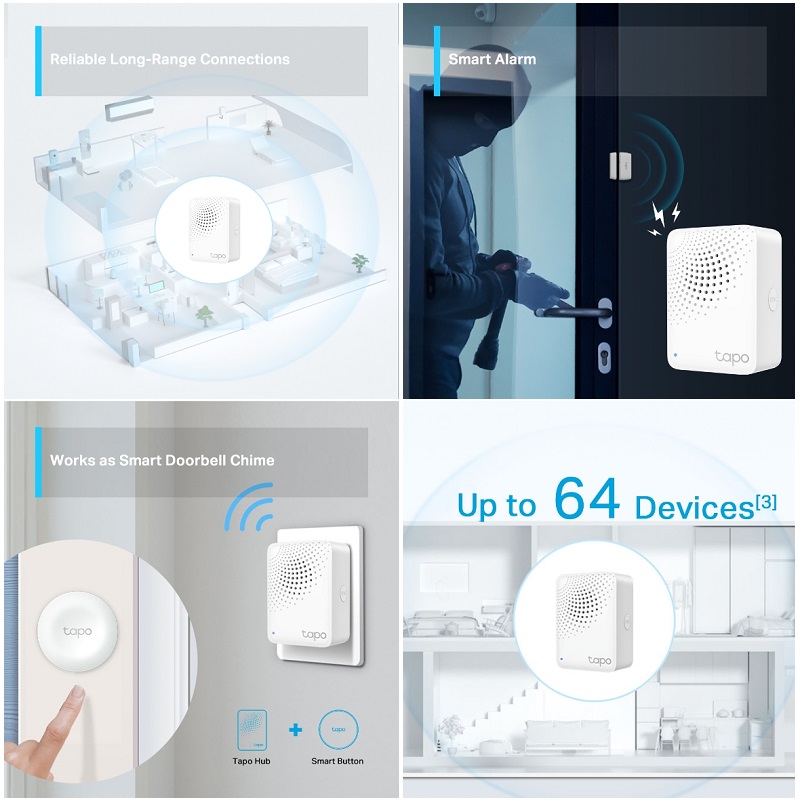 Reliable Long-Range Connections

tapo

Smart Alarm

tapo

Works as Smart Doorbell Chime

tapo

tapo

tapo

Tapo Hub

+

tapo

Smart Button

Up to 64 Devices$^{[3]}$

tapo